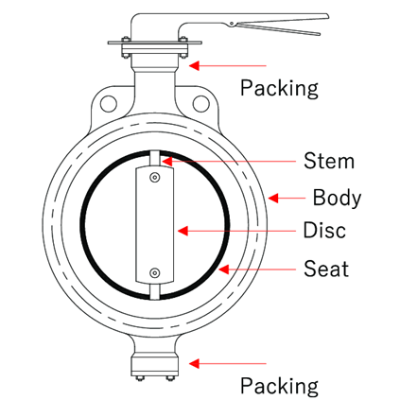 Packing

Stem

Body

Disc

Seat

Packing